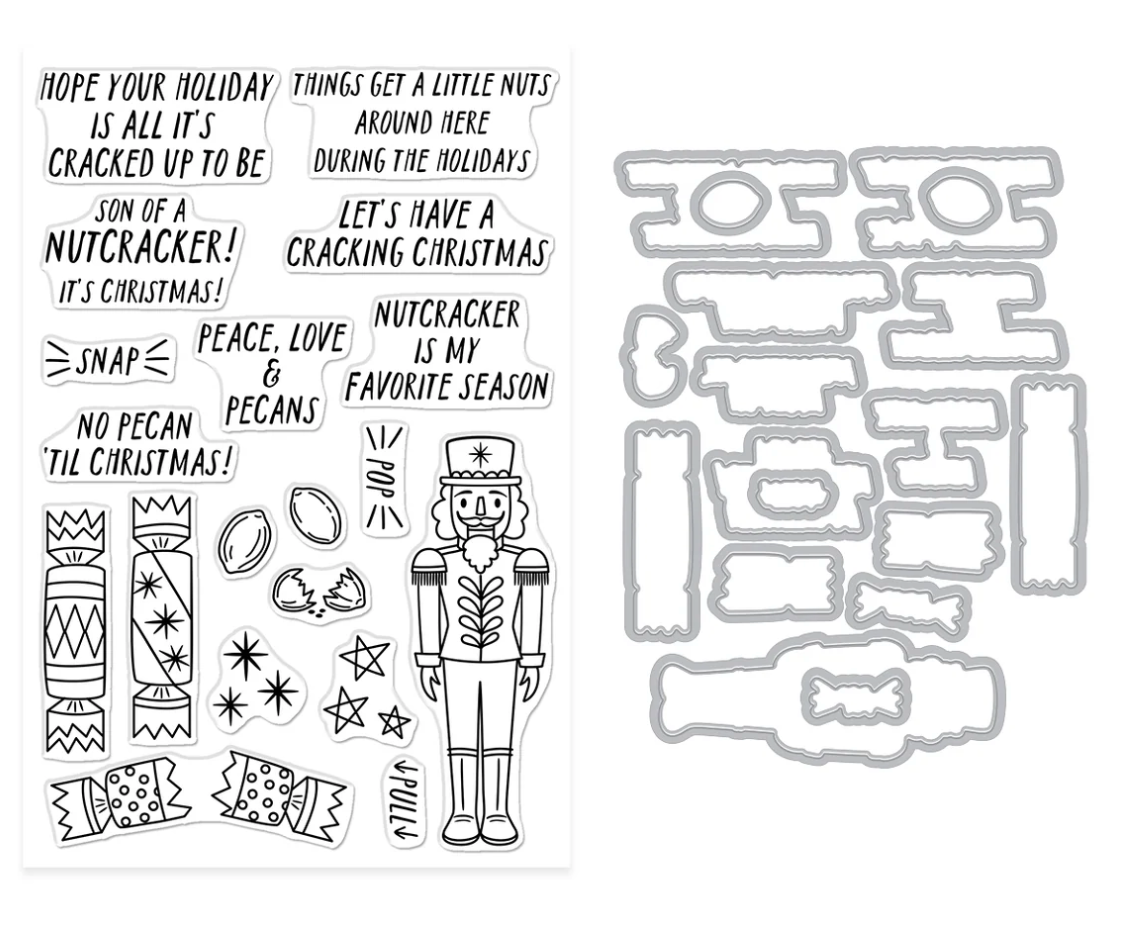 HOPE YOUR HOLIDAY IS ALL IT'S CRACKED UP TO BE

THINGS GET A LITTLE NUTS AROUND HERE DURING THE HOLIDAYS

SON OF A NUTCRACKER! IT'S CHRISTMAS!

LET'S HAVE A CRACKING CHRISTMAS

SNAP

PEACE, LOVE & PECANS

NUTCRACKER IS MY FAVORITE SEASON

NO PECAN 'TIL CHRISTMAS!

POP

PULL